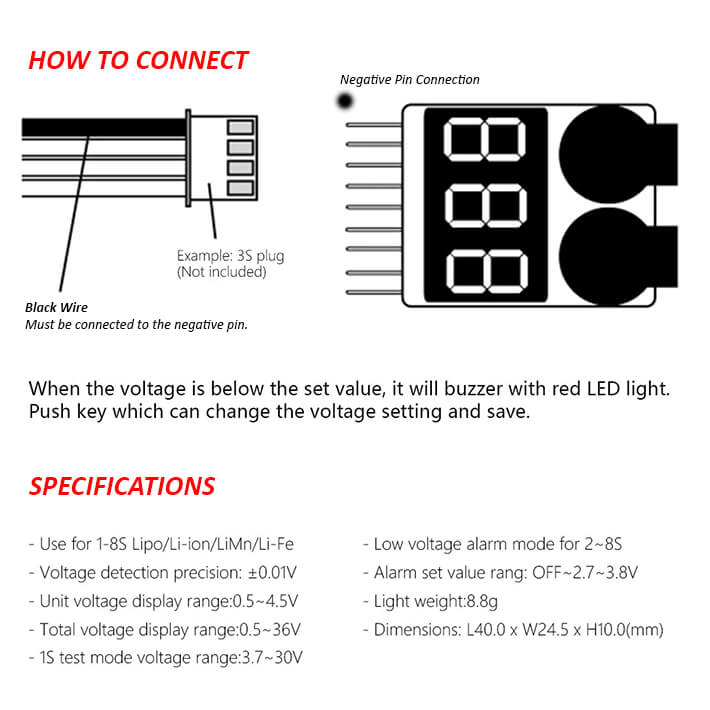 HOW TO CONNECT

Negative Pin Connection

Example: 3S plug
(Not included)

Black Wire
Must be connected to the negative pin.

When the voltage is below the set value, it will buzzer with red LED light. Push key which can change the voltage setting and save.

SPECIFICATIONS

- Use for 1-8S Lipo/Li-ion/LiMn/Li-Fe
- Voltage detection precision: ±0.01V
- Unit voltage display range:0.5~4.5V
- Total voltage display range:0.5~36V
- 1S test mode voltage range:3.7~30V

- Low voltage alarm mode for 2~8S
- Alarm set value rang: OFF~2.7~3.8V
- Light weight:8.8g
- Dimensions: L40.0 x W24.5 x H10.0(mm)