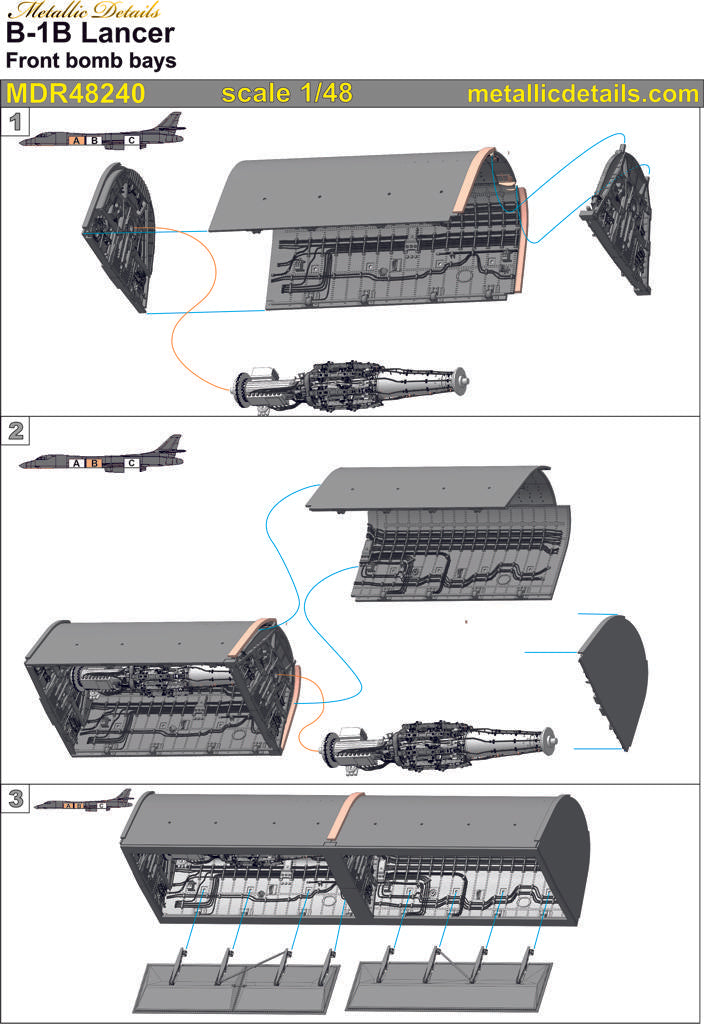 Metallic Details
B-1B Lancer
Front bomb bays
MDR48240 scale 1/48 metallicdetails.com

1
A B C

2
A B C

3
A B C