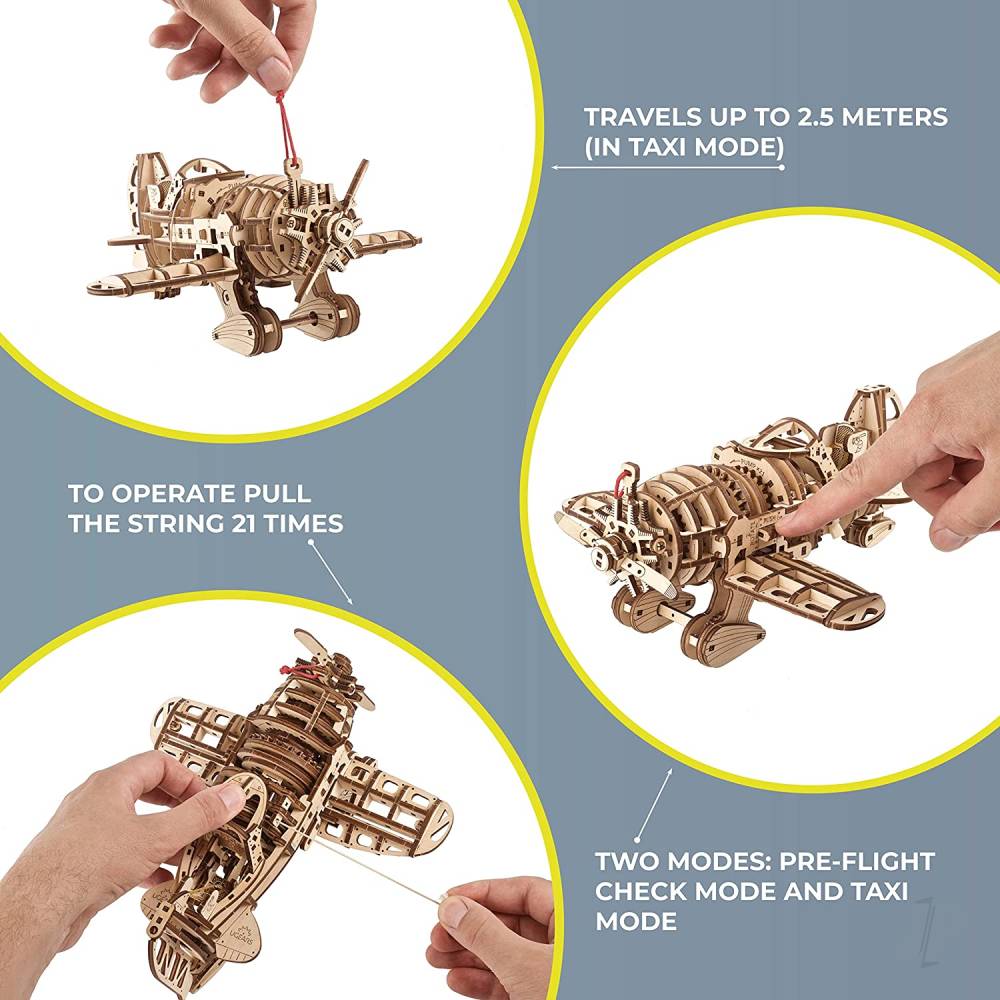 TRAVELS UP TO 2.5 METERS (IN TAXI MODE)

TO OPERATE PULL THE STRING 21 TIMES

TWO MODES: PRE-FLIGHT CHECK MODE AND TAXI MODE