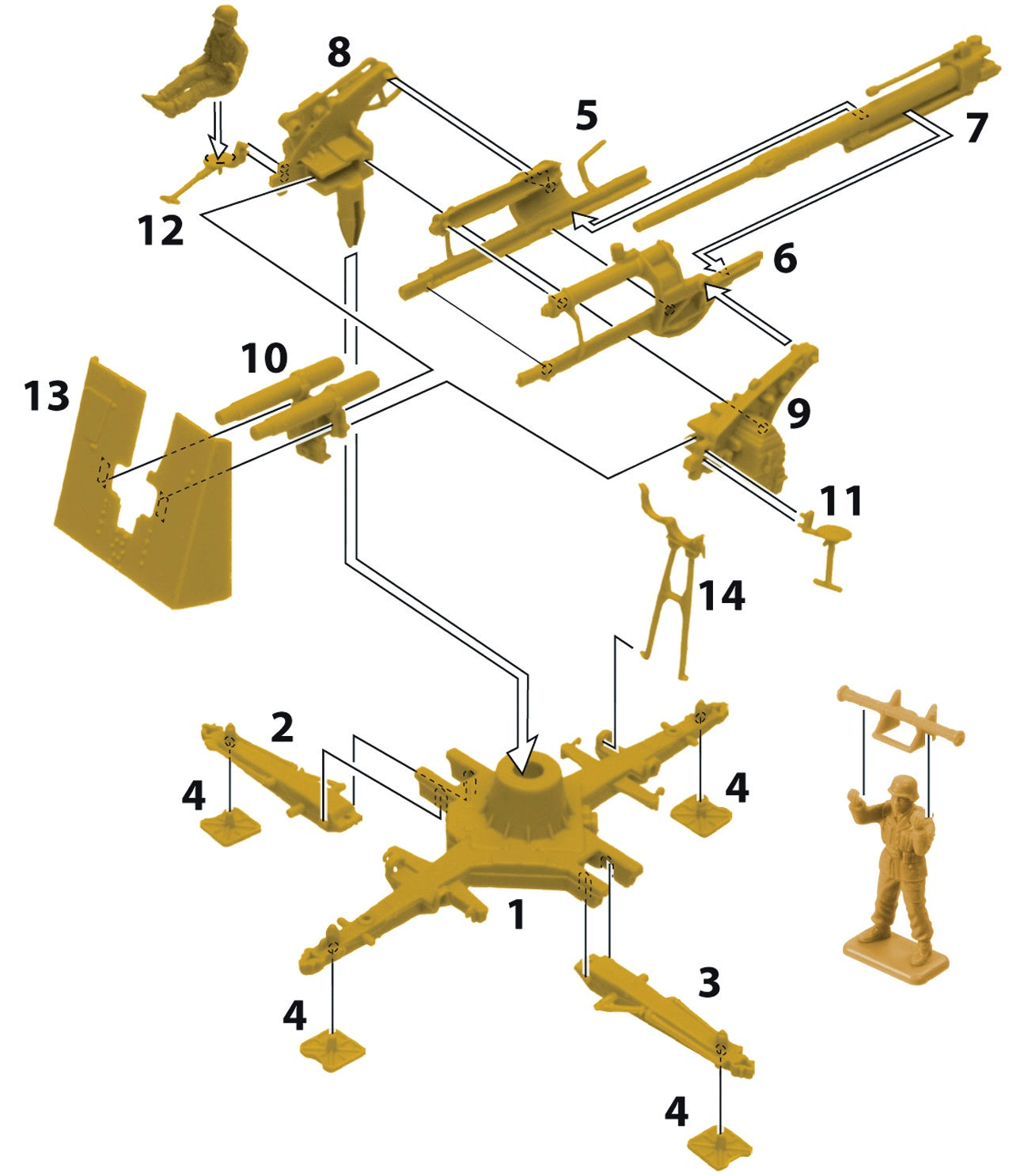 8
5
7
12
6
10
13
9
11
14
2
4
4
1
3
4
4