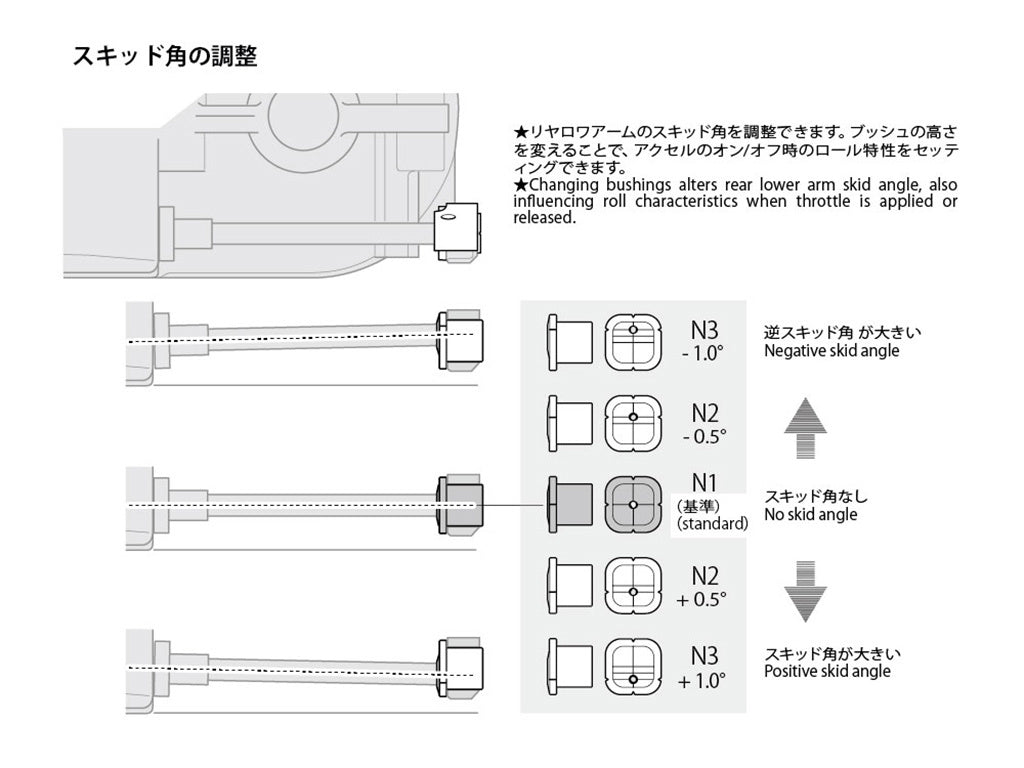 スキッド角の調整

★リヤロワアームのスキッド角を調整できます。ブッシュの高さを変えることで、アクセルのオン/オフ時のロール特性をセッティングできます。
★Changing bushings alters rear lower arm skid angle, also influencing roll characteristics when throttle is applied or released.

N3
- 1.0°

逆スキッド角 が大きい
Negative skid angle

N2
- 0.5°

N1
(基準)
(standard)

スキッド角なし
No skid angle

N2
+ 0.5°

N3
+ 1.0°

スキッド角が大きい
Positive skid angle